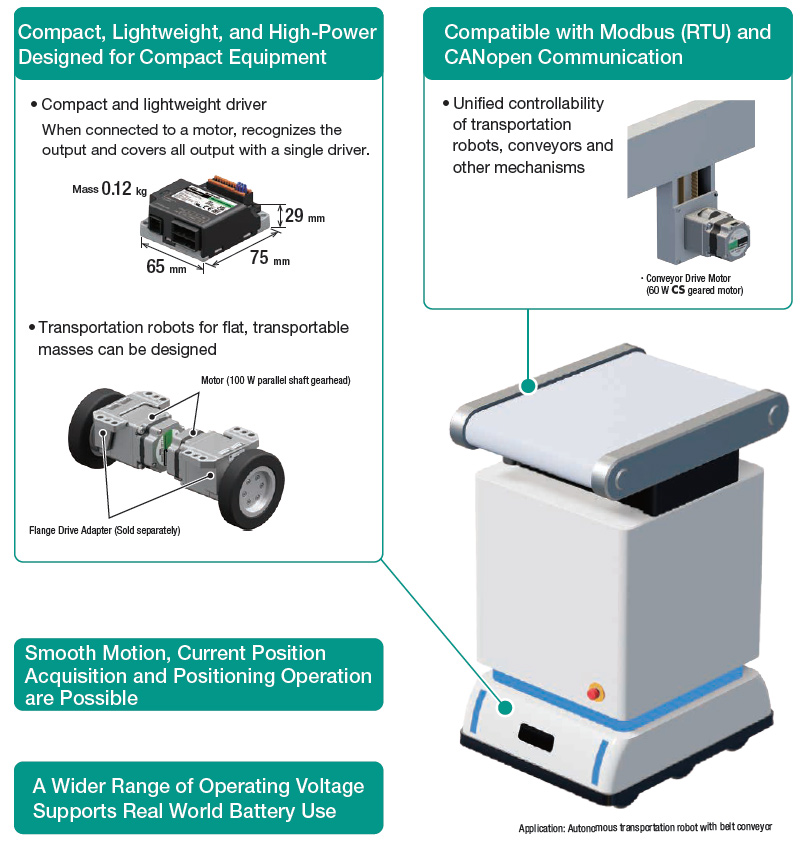 Compact, Lightweight, and High-Power Designed for Compact Equipment

• Compact and lightweight driver
When connected to a motor, recognizes the output and covers all output with a single driver.

Mass 0.12 kg
29 mm
65 mm
75 mm

• Transportation robots for flat, transportable masses can be designed

Motor (100 W parallel shaft gearhead)

Flange Drive Adapter (Sold separately)

Compatible with Modbus (RTU) and CANopen Communication

• Unified controllability of transportation robots, conveyors and other mechanisms

· Conveyor Drive Motor (60 W CS geared motor)

Smooth Motion, Current Position Acquisition and Positioning Operation are Possible

A Wider Range of Operating Voltage Supports Real World Battery Use

Application: Autonomous transportation robot with belt conveyor