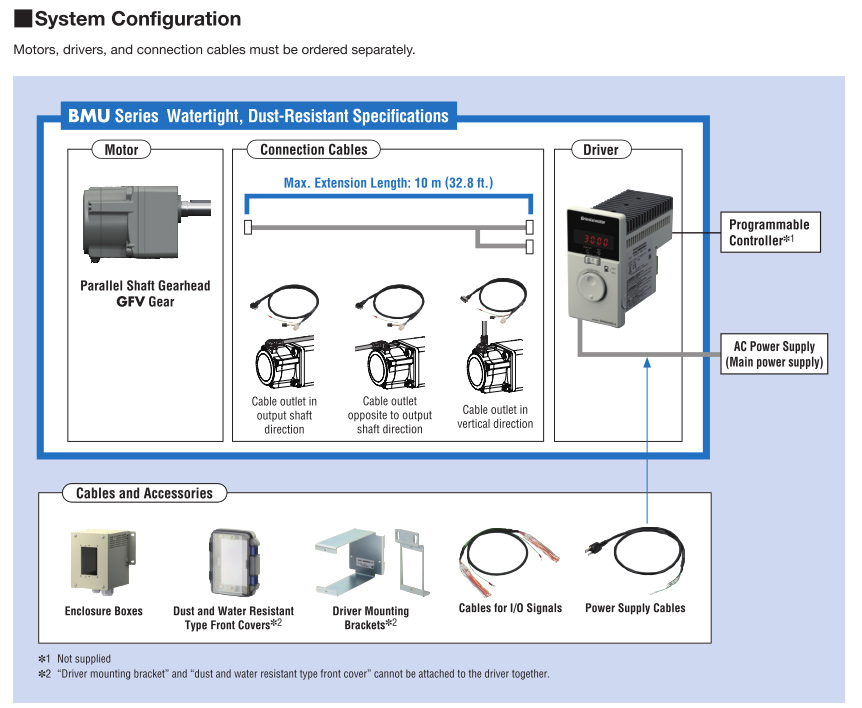 ■System Configuration

Motors, drivers, and connection cables must be ordered separately.

BMU Series Watertight, Dust-Resistant Specifications

Motor

Parallel Shaft Gearhead GFV Gear

Connection Cables

Max. Extension Length: 10 m (32.8 ft.)

Cable outlet in output shaft direction

Cable outlet opposite to output shaft direction

Cable outlet in vertical direction

Driver

3000

Programmable Controller✽1

AC Power Supply (Main power supply)

Cables and Accessories

Enclosure Boxes

Dust and Water Resistant Type Front Covers✽2

Driver Mounting Brackets✽2

Cables for I/O Signals

Power Supply Cables

✽1 Not supplied
✽2 "Driver mounting bracket" and "dust and water resistant type front cover" cannot be attached to the driver together.