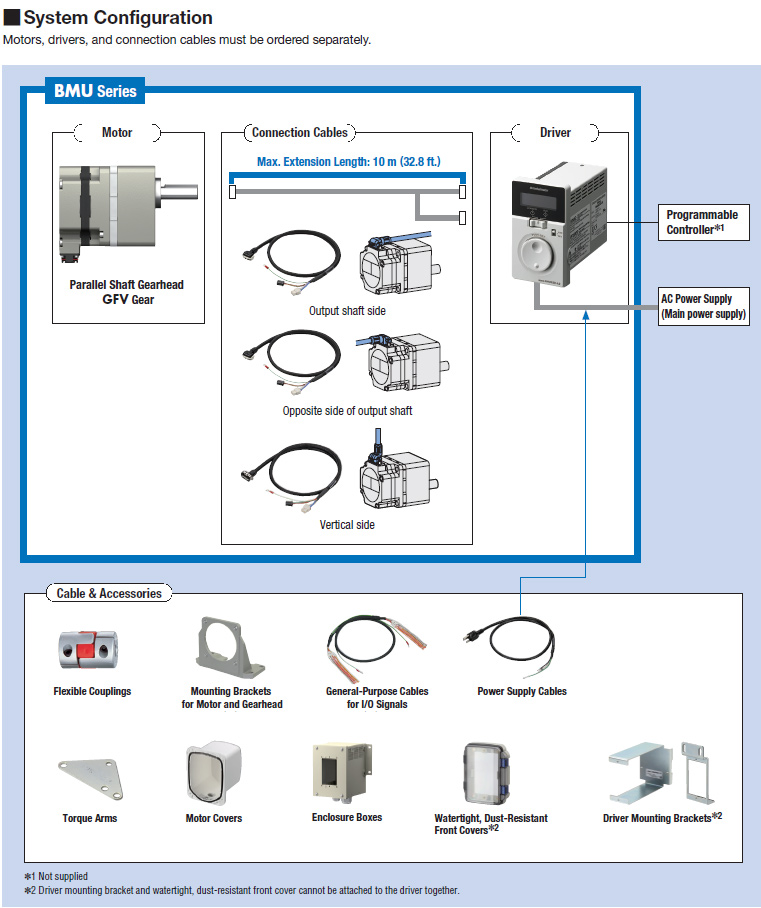 ■System Configuration
Motors, drivers, and connection cables must be ordered separately.

BMU Series

Motor

Parallel Shaft Gearhead GFV Gear

Connection Cables

Max. Extension Length: 10 m (32.8 ft.)

Output shaft side

Opposite side of output shaft

Vertical side

Driver

Programmable Controller✽1

AC Power Supply (Main power supply)

Cable & Accessories

Flexible Couplings

Mounting Brackets for Motor and Gearhead

General-Purpose Cables for I/O Signals

Power Supply Cables

Torque Arms

Motor Covers

Enclosure Boxes

Watertight, Dust-Resistant Front Covers✽2

Driver Mounting Brackets✽2

✽1 Not supplied
✽2 Driver mounting bracket and watertight, dust-resistant front cover cannot be attached to the driver together.