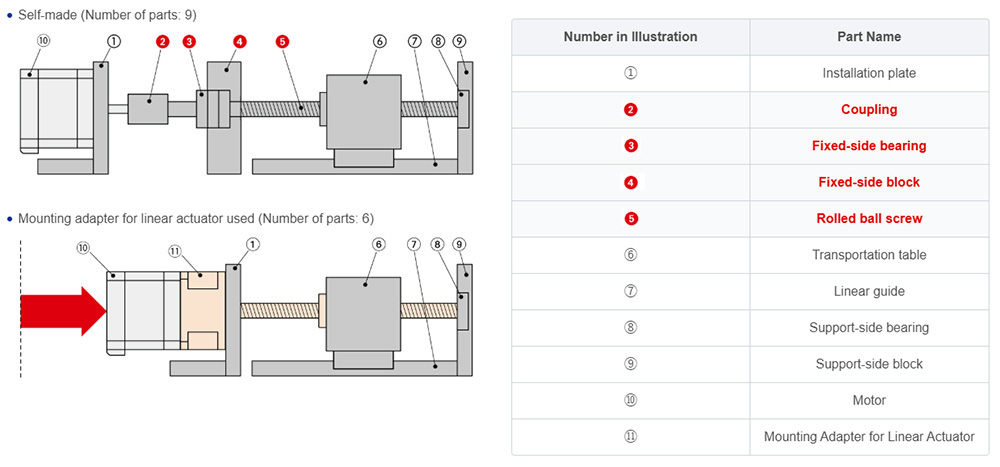 • Self-made (Number of parts: 9)

⑩ ① ❷ ❸ ❹ ❺ ⑥ ⑦ ⑧ ⑨

• Mounting adapter for linear actuator used (Number of parts: 6)

⑩ ⑪ ① ⑥ ⑦ ⑧ ⑨

| Number in Illustration | Part Name |
|---|---|
| ① | Installation plate |
| ❷ | Coupling |
| ❸ | Fixed-side bearing |
| ❹ | Fixed-side block |
| ❺ | Rolled ball screw |
| ⑥ | Transportation table |
| ⑦ | Linear guide |
| ⑧ | Support-side bearing |
| ⑨ | Support-side block |
| ⑩ | Motor |
| ⑪ | Mounting Adapter for Linear Actuator |