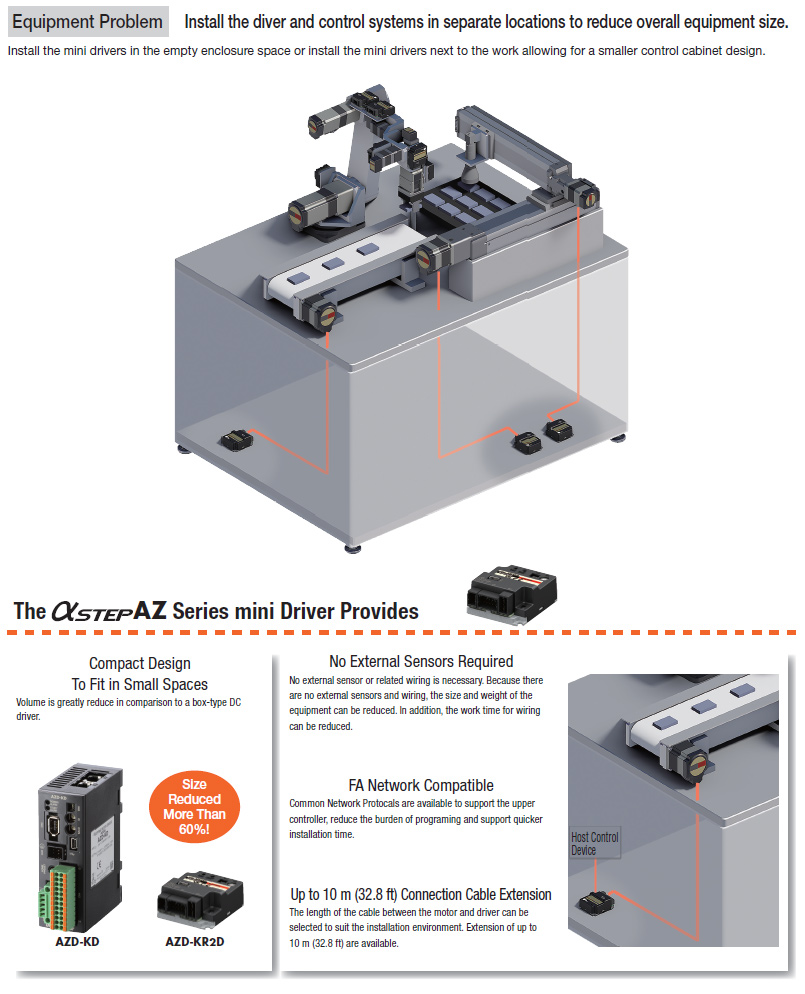 Equipment Problem Install the diver and control systems in separate locations to reduce overall equipment size.

Install the mini drivers in the empty enclosure space or install the mini drivers next to the work allowing for a smaller control cabinet design.

The $\alpha$STEP AZ Series mini Driver Provides

Compact Design
To Fit in Small Spaces
Volume is greatly reduce in comparison to a box-type DC driver.

Size Reduced More Than 60%!

AZD-KD

AZD-KR2D

No External Sensors Required
No external sensor or related wiring is necessary. Because there are no external sensors and wiring, the size and weight of the equipment can be reduced. In addition, the work time for wiring can be reduced.

FA Network Compatible
Common Network Protocals are available to support the upper controller, reduce the burden of programing and support quicker installation time.

Up to 10 m (32.8 ft) Connection Cable Extension
The length of the cable between the motor and driver can be selected to suit the installation environment. Extension of up to 10 m (32.8 ft) are available.

Host Control Device